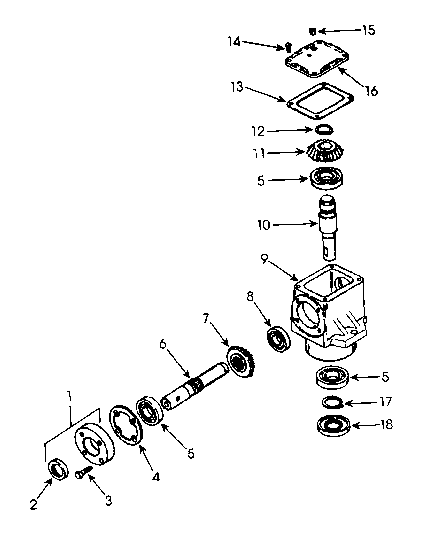 15
14
16
13
12
11
5
10
9
8
7
6
5
17
18
1
5
4
2
3